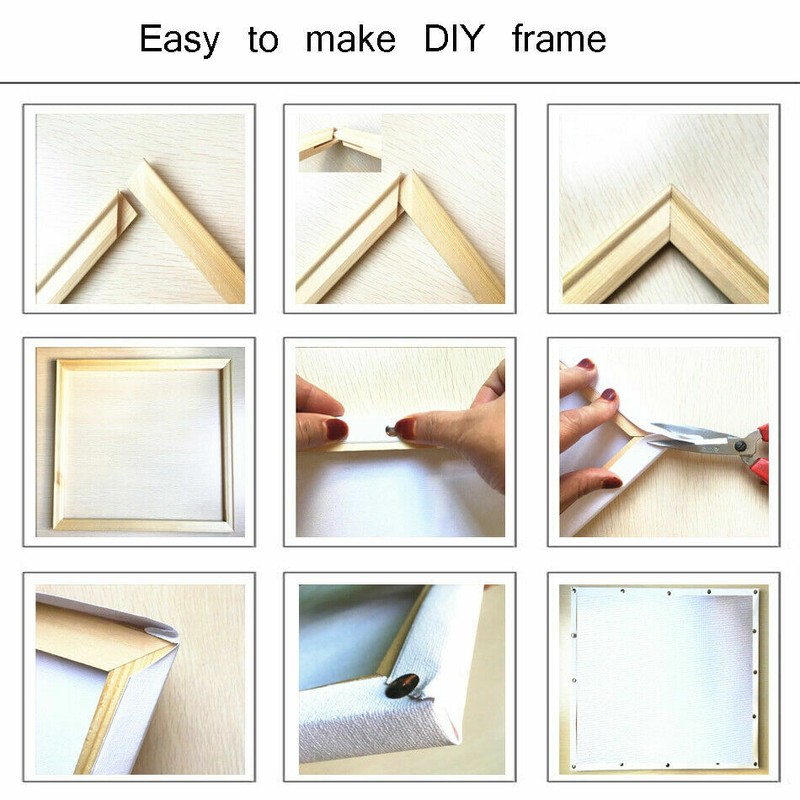 Easy to make DIY frame