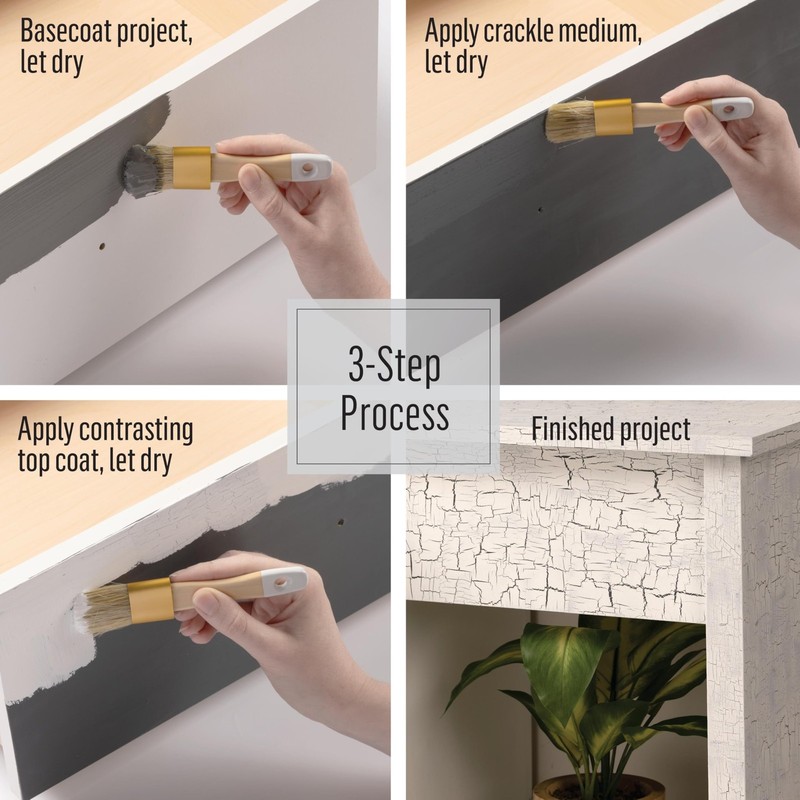 Basecoat project, let dry

Apply crackle medium, let dry

3-Step Process

Apply contrasting top coat, let dry

Finished project